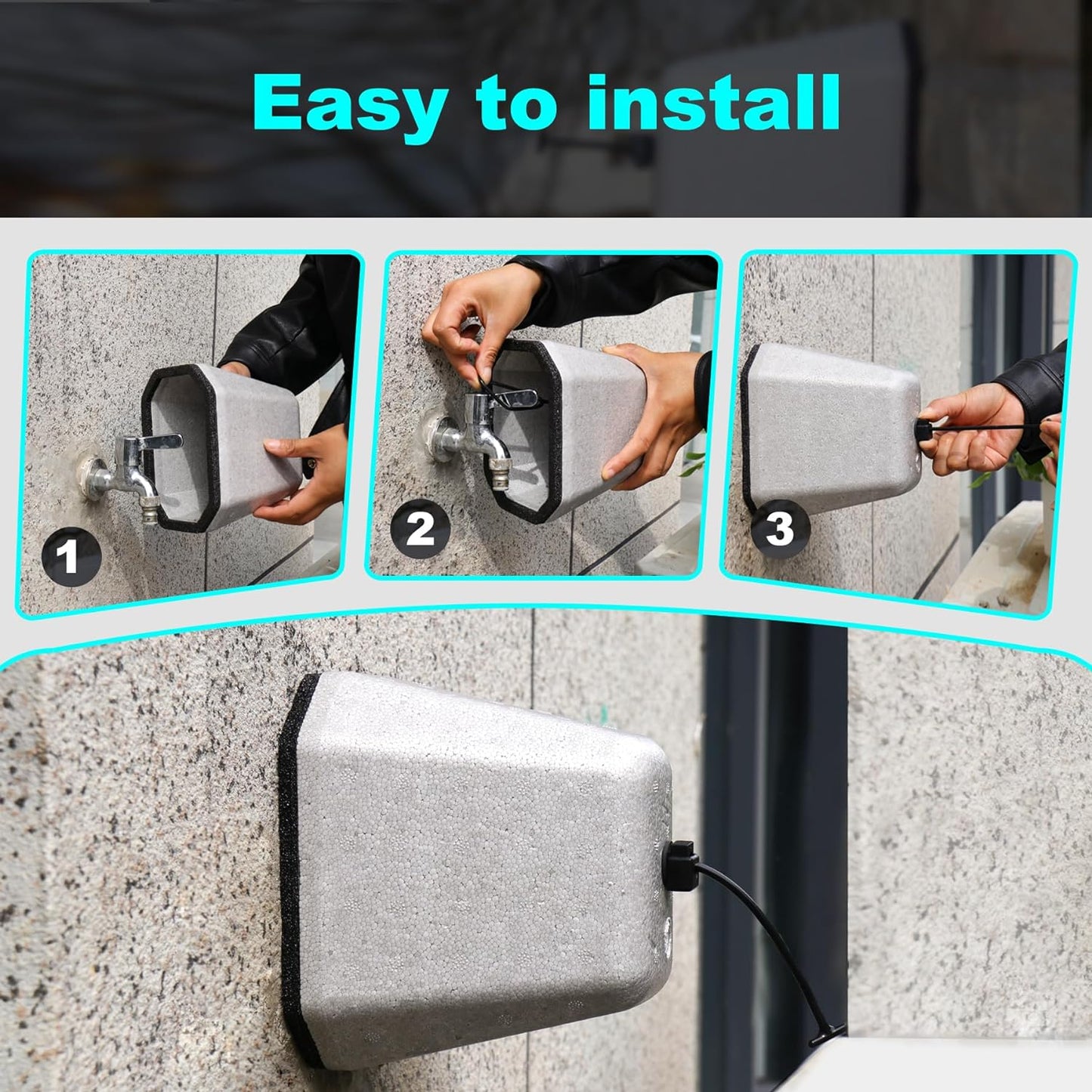 Easy to install

1

2

3